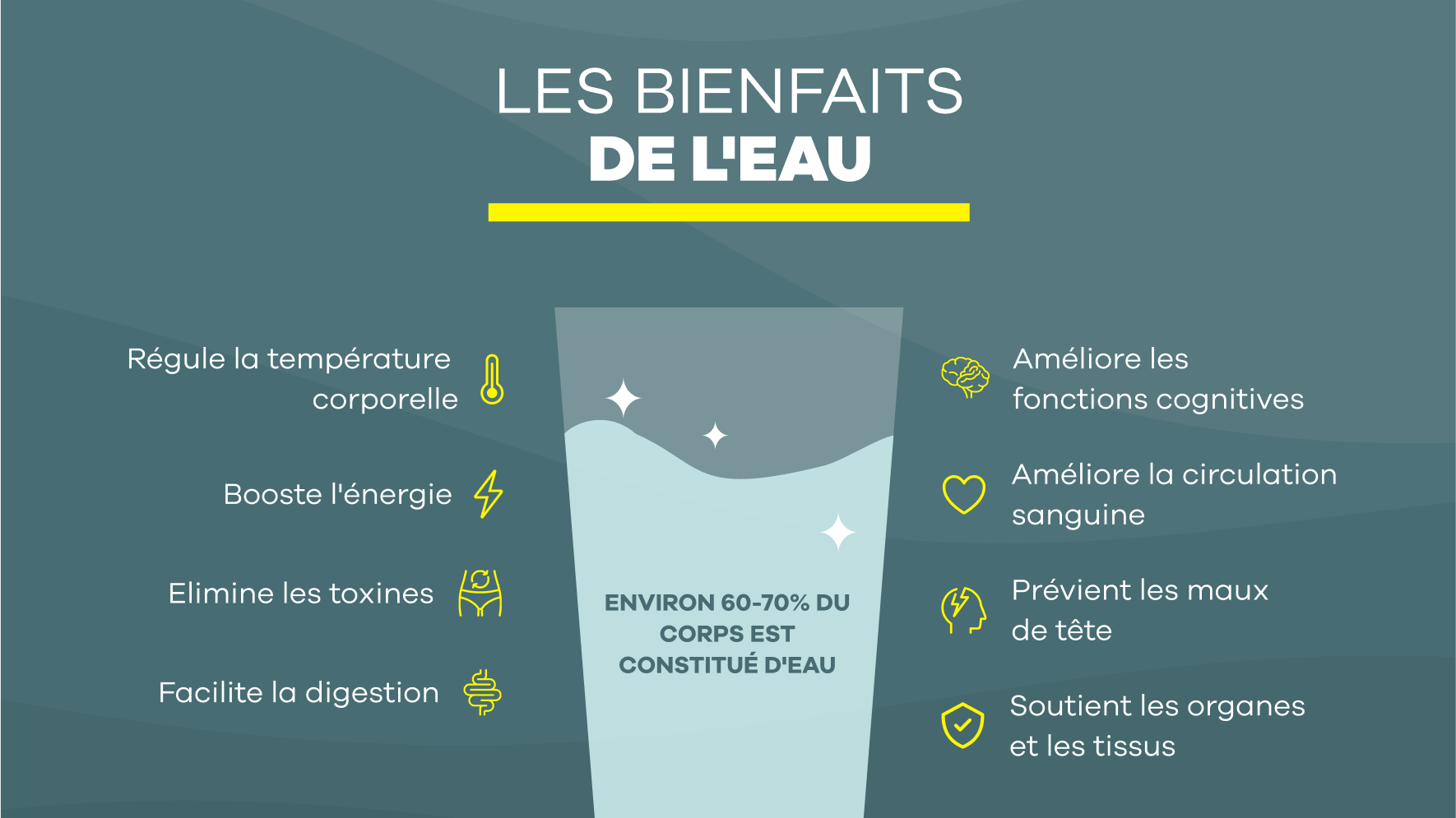 LES BIENFAITS
DE L'EAU

Régule la température corporelle

Booste l'énergie

Elimine les toxines

Facilite la digestion

ENVIRON 60-70% DU CORPS EST CONSTITUÉ D'EAU

Améliore les fonctions cognitives

Améliore la circulation sanguine

Prévient les maux de tête

Soutient les organes et les tissus